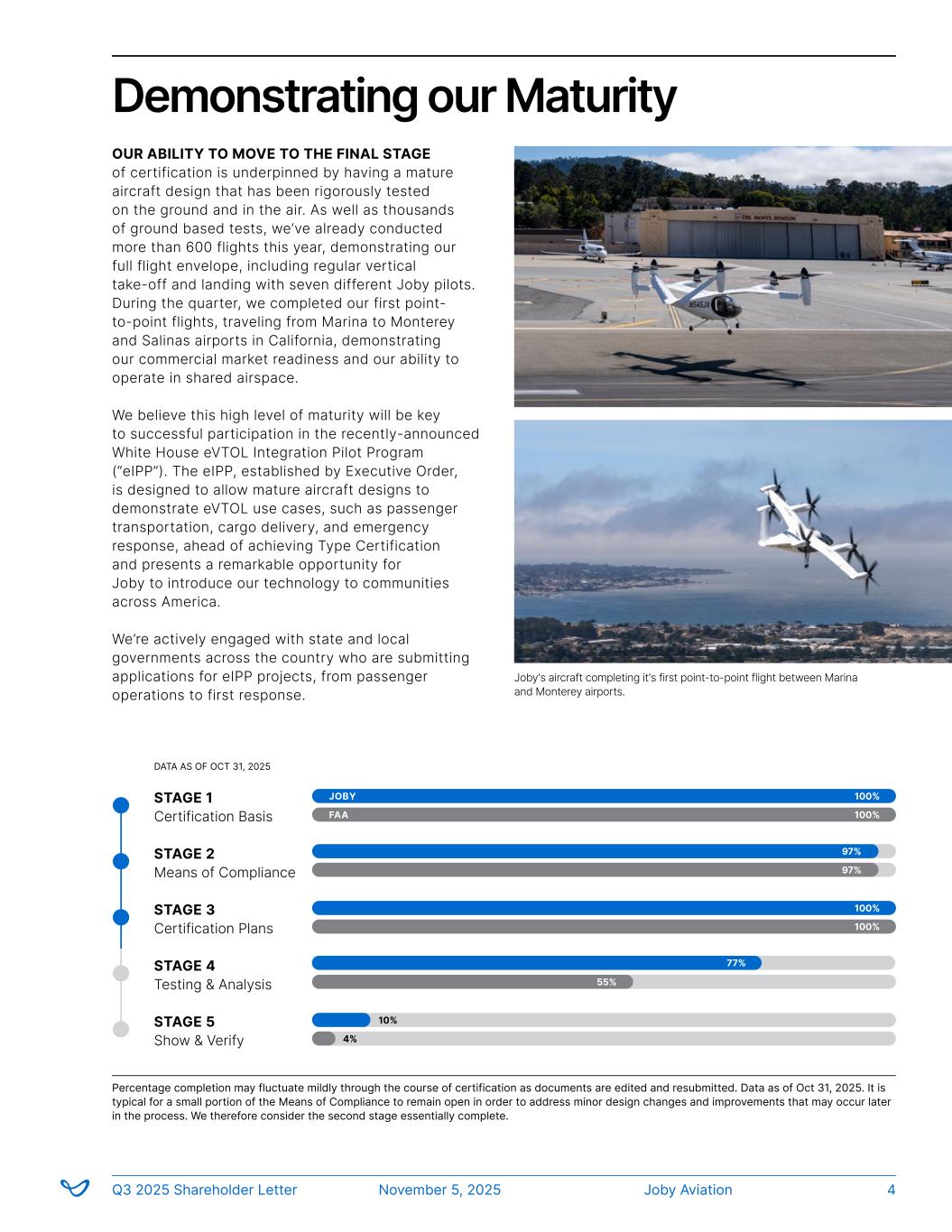 Demonstrating our Maturity

OUR ABILITY TO MOVE TO THE FINAL STAGE of certification is underpinned by having a mature aircraft design that has been rigorously tested on the ground and in the air. As well as thousands of ground based tests, we've already conducted more than 600 flights this year, demonstrating our full flight envelope, including regular vertical take-off and landing with seven different Joby pilots. During the quarter, we completed our first point-to-point flights, traveling from Marina to Monterey and Salinas airports in California, demonstrating our commercial market readiness and our ability to operate in shared airspace.

We believe this high level of maturity will be key to successful participation in the recently-announced White House eVTOL Integration Pilot Program ("eIPP"). The eIPP, established by Executive Order, is designed to allow mature aircraft designs to demonstrate eVTOL use cases, such as passenger transportation, cargo delivery, and emergency response, ahead of achieving Type Certification and presents a remarkable opportunity for Joby to introduce our technology to communities across America.

We're actively engaged with state and local governments across the country who are submitting applications for eIPP projects, from passenger operations to first response.

DEL MONTE AVIATION

N545JX

Joby's aircraft completing it's first point-to-point flight between Marina and Monterey airports.

DATA AS OF OCT 31, 2025

STAGE 1
Certification Basis
JOBY 100%
FAA 100%

STAGE 2
Means of Compliance
97%
97%

STAGE 3
Certification Plans
100%
100%

STAGE 4
Testing & Analysis
77%
55%

STAGE 5
Show & Verify
10%
4%

Percentage completion may fluctuate mildly through the course of certification as documents are edited and resubmitted. Data as of Oct 31, 2025. It is typical for a small portion of the Means of Compliance to remain open in order to address minor design changes and improvements that may occur later in the process. We therefore consider the second stage essentially complete.

Q3 2025 Shareholder Letter November 5, 2025 Joby Aviation 4