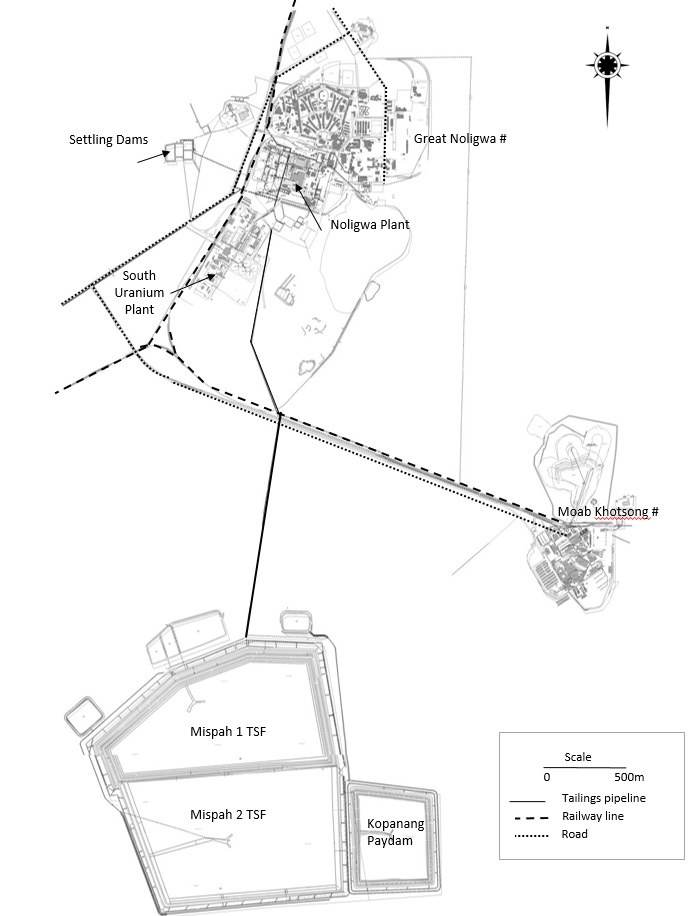 Settling Dams

Great Noligwa #

Noligwa Plant

South Uranium Plant

Moab Khotsong #

Mispah 1 TSF

Mispah 2 TSF

Kopanang Paydam

Scale
0 500m
Tailings pipeline
Railway line
Road