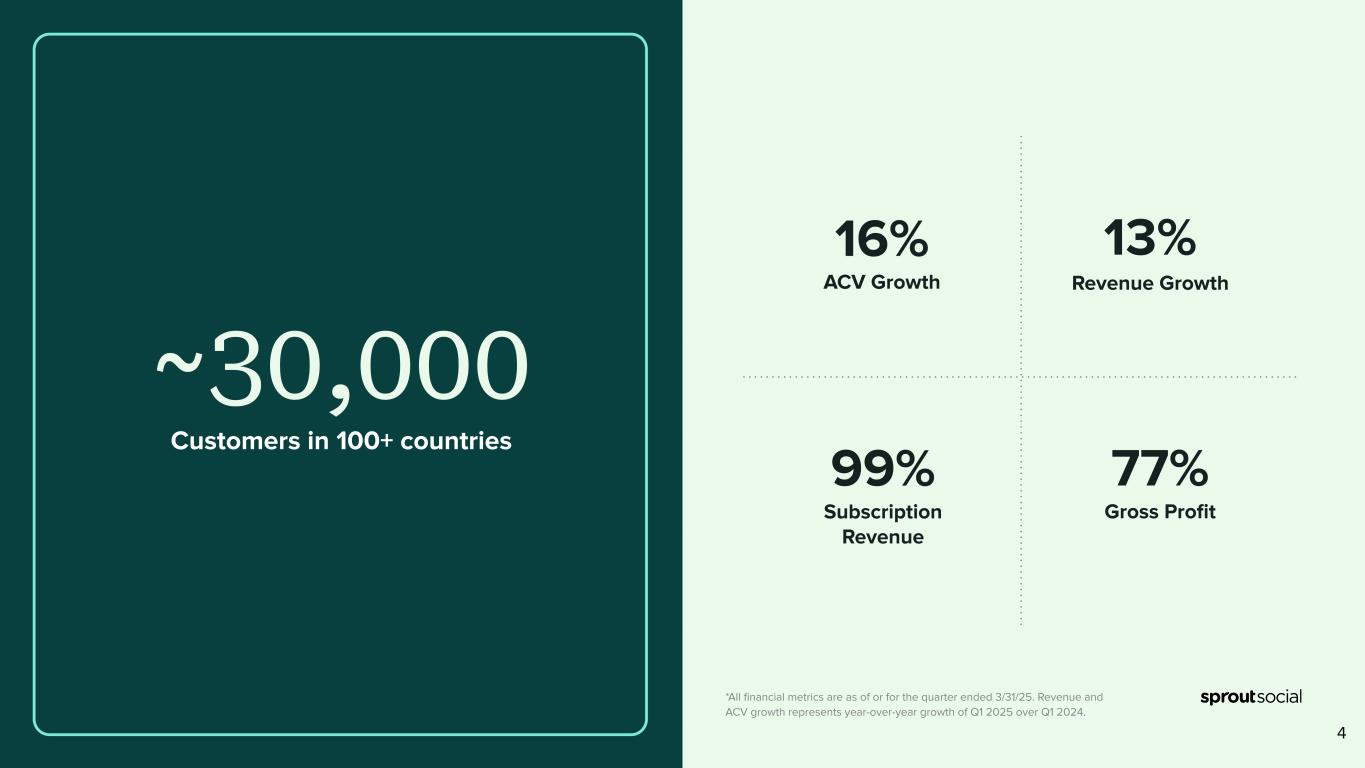 ~30,000
Customers in 100+ countries

16%
ACV Growth

13%
Revenue Growth

99%
Subscription Revenue

77%
Gross Profit

*All financial metrics are as of or for the quarter ended 3/31/25. Revenue and ACV growth represents year-over-year growth of Q1 2025 over Q1 2024.

sproutsocial

4