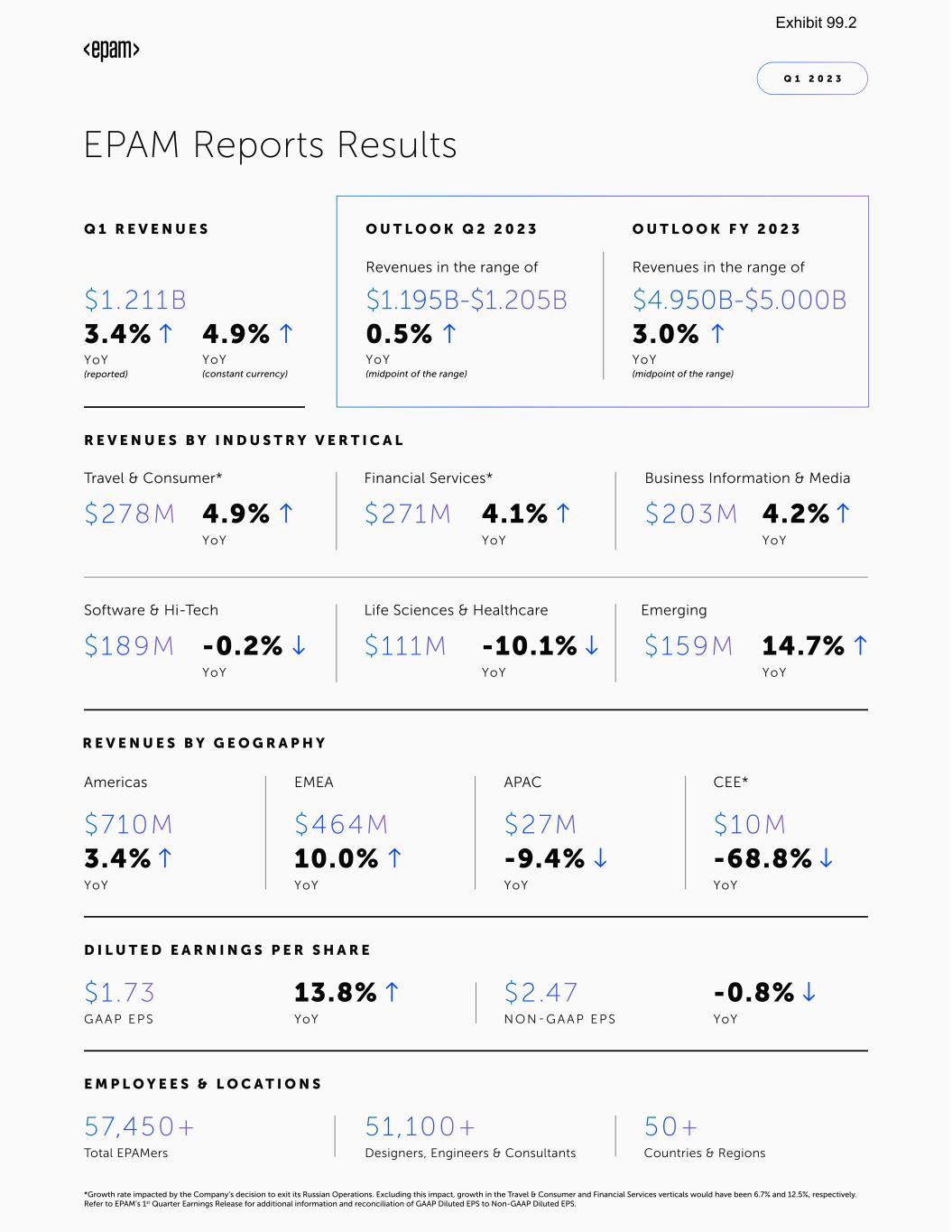 Exhibit 99.2

<epam>

Q1 2023

EPAM Reports Results

Q1 REVENUES

$1.211B
3.4% ↑ YoY (reported)
4.9% ↑ YoY (constant currency)

OUTLOOK Q2 2023

Revenues in the range of
$1.195B-$1.205B
0.5% ↑
YoY
(midpoint of the range)

OUTLOOK FY 2023

Revenues in the range of
$4.950B-$5.000B
3.0% ↑
YoY
(midpoint of the range)

REVENUES BY INDUSTRY VERTICAL

Travel & Consumer*
$278M 4.9% ↑ YoY

Financial Services*
$271M 4.1% ↑ YoY

Business Information & Media
$203M 4.2% ↑ YoY

Software & Hi-Tech
$189M -0.2% ↓ YoY

Life Sciences & Healthcare
$111M -10.1% ↓ YoY

Emerging
$159M 14.7% ↑ YoY

REVENUES BY GEOGRAPHY

Americas
$710M
3.4% ↑
YoY

EMEA
$464M
10.0% ↑
YoY

APAC
$27M
-9.4% ↓
YoY

CEE*
$10M
-68.8% ↓
YoY

DILUTED EARNINGS PER SHARE

$1.73
GAAP EPS

13.8% ↑
YoY

$2.47
NON-GAAP EPS

-0.8% ↓
YoY

EMPLOYEES & LOCATIONS

57,450+
Total EPAMers

51,100+
Designers, Engineers & Consultants

50+
Countries & Regions

*Growth rate impacted by the Company's decision to exit its Russian Operations. Excluding this impact, growth in the Travel & Consumer and Financial Services verticals would have been 6.7% and 12.5%, respectively. Refer to EPAM's 1st Quarter Earnings Release for additional information and reconciliation of GAAP Diluted EPS to Non-GAAP Diluted EPS.