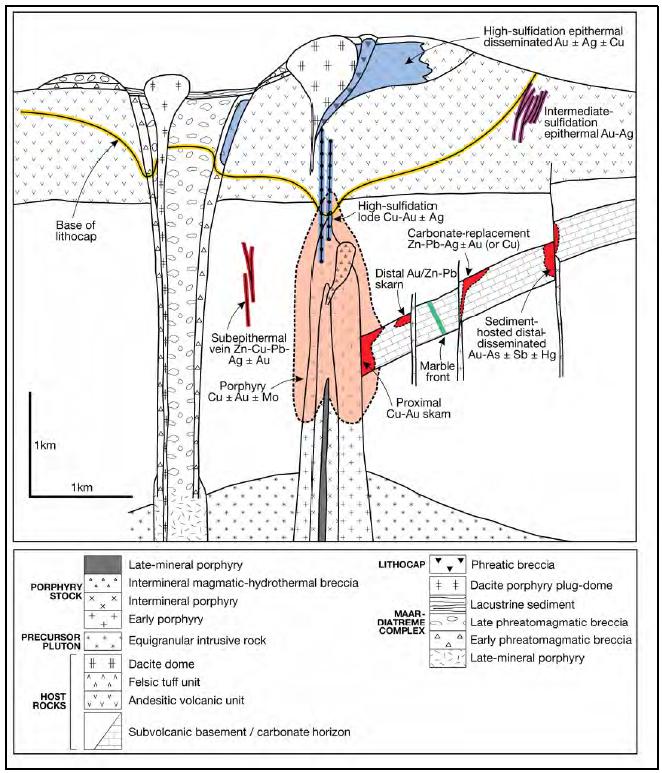 High-sulfidation epithermal disseminated Au ± Ag ± Cu

Intermediate-sulfidation epithermal Au-Ag

Base of lithocap

High-sulfidation lode Cu-Au ± Ag

Carbonate-replacement Zn-Pb-Ag ± Au (or Cu)

Distal Au/Zn-Pb skarn

Sediment-hosted distal-disseminated Au-As ± Sb ± Hg

Subepithermal vein Zn-Cu-Pb-Ag ± Au

Marble front

Porphyry Cu ± Au ± Mo

Proximal Cu-Au skarn

1km

1km

PORPHYRY STOCK
Late-mineral porphyry
Intermineral magmatic-hydrothermal breccia
Intermineral porphyry
Early porphyry

PRECURSOR PLUTON
Equigranular intrusive rock

HOST ROCKS
Dacite dome
Felsic tuff unit
Andesitic volcanic unit
Subvolcanic basement / carbonate horizon

LITHOCAP
Phreatic breccia
Dacite porphyry plug-dome

MAAR-DIATREME COMPLEX
Lacustrine sediment
Late phreatomagmatic breccia
Early phreatomagmatic breccia
Late-mineral porphyry