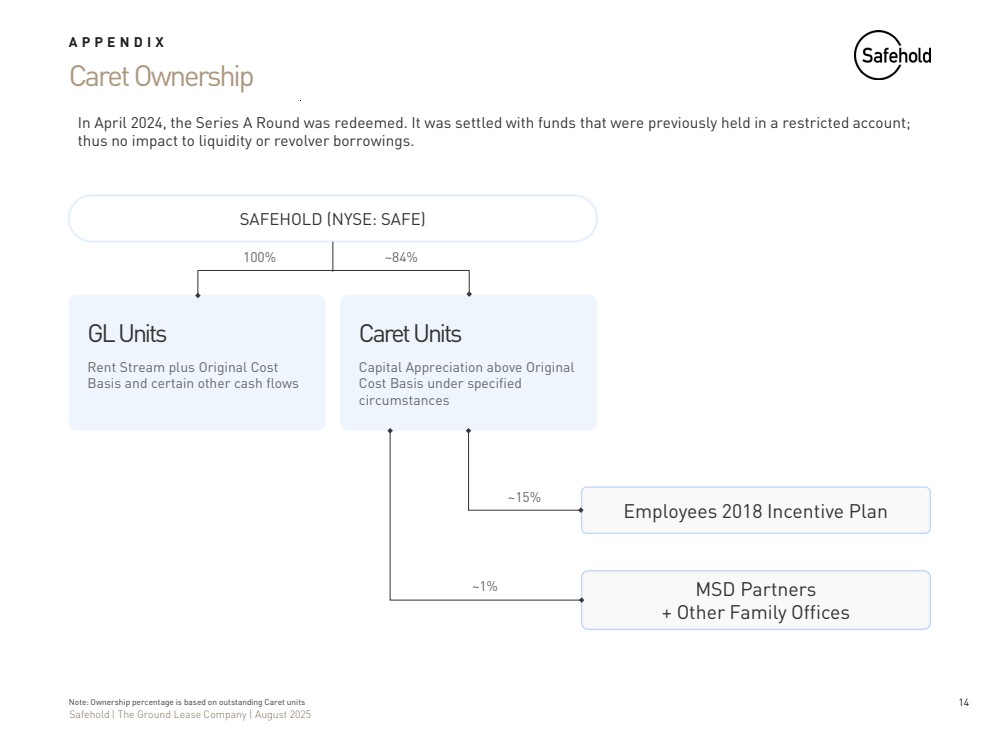 APPENDIX
Caret Ownership

Safehold

In April 2024, the Series A Round was redeemed. It was settled with funds that were previously held in a restricted account; thus no impact to liquidity or revolver borrowings.

SAFEHOLD (NYSE: SAFE)

100%

~84%

GL Units

Rent Stream plus Original Cost Basis and certain other cash flows

Caret Units

Capital Appreciation above Original Cost Basis under specified circumstances

~15%

Employees 2018 Incentive Plan

~1%

MSD Partners
+ Other Family Offices

Note: Ownership percentage is based on outstanding Caret units
Safehold | The Ground Lease Company | August 2025

14