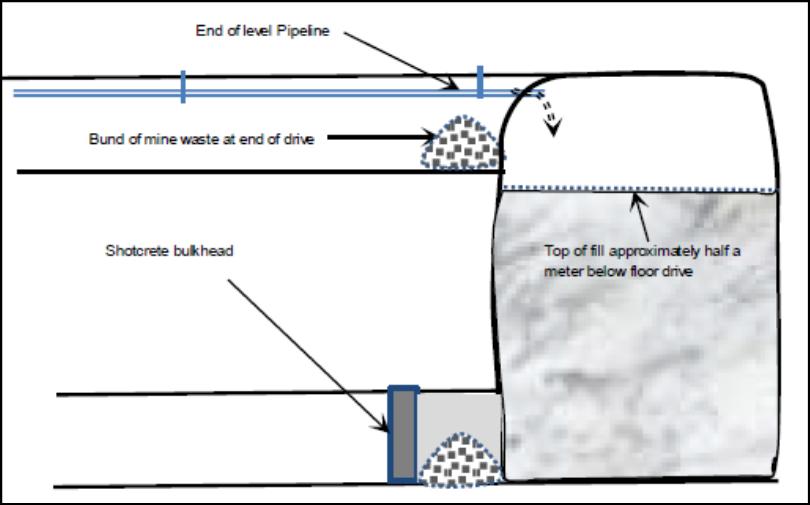 End of level Pipeline

Bund of mine waste at end of drive

Shotcrete bulkhead

Top of fill approximately half a meter below floor drive